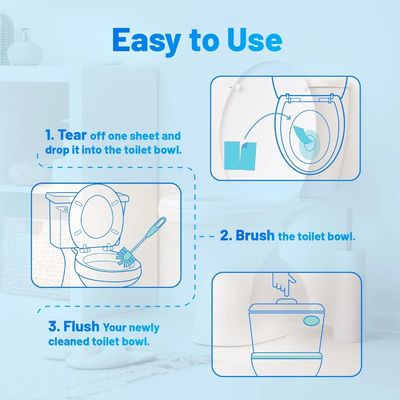 Easy to Use

1. Tear off one sheet and drop it into the toilet bowl.

2. Brush the toilet bowl.

3. Flush Your newly cleaned toilet bowl.