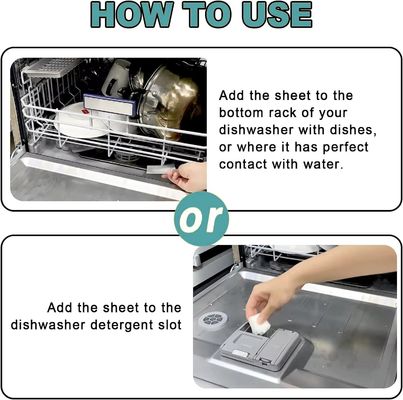 HOW TO USE

Add the sheet to the bottom rack of your dishwasher with dishes, or where it has perfect contact with water.

or

Add the sheet to the dishwasher detergent slot