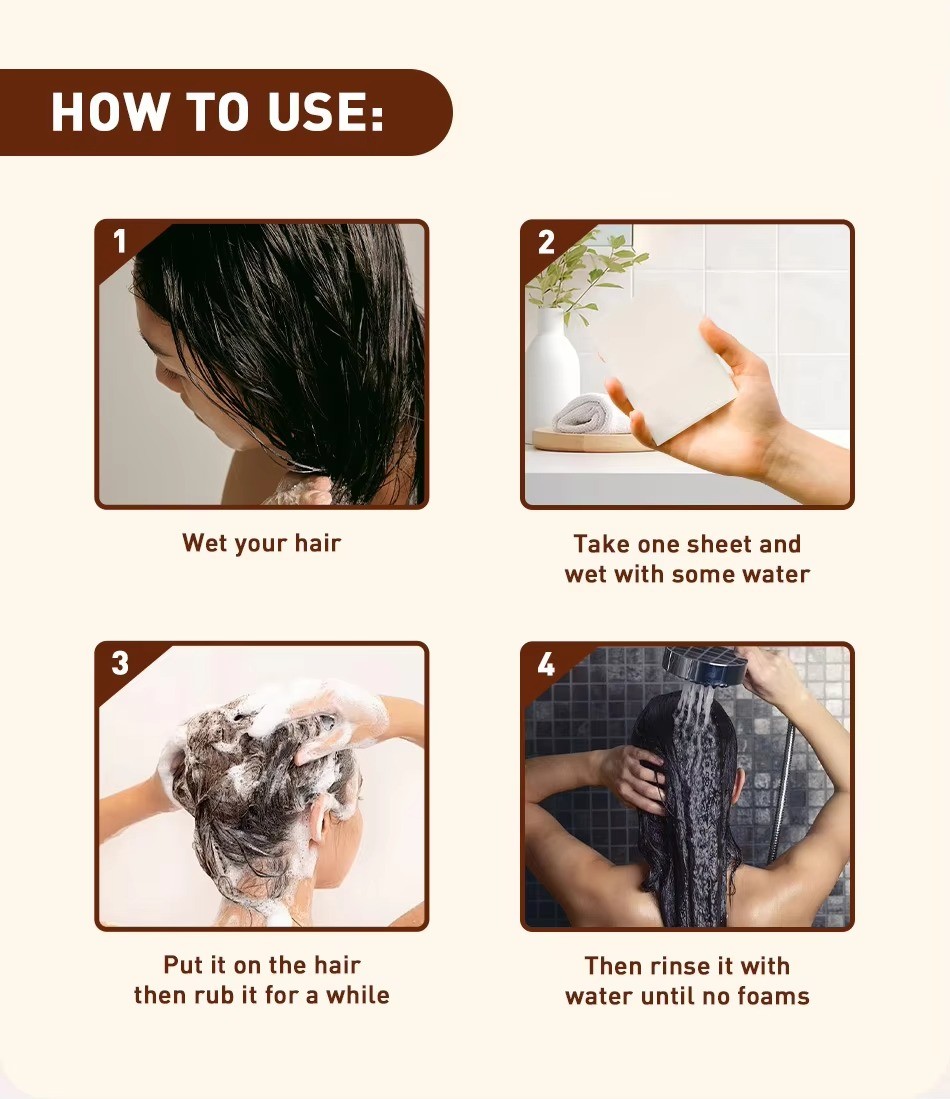 HOW TO USE:

1

Wet your hair

2

Take one sheet and wet with some water

3

Put it on the hair then rub it for a while

4

Then rinse it with water until no foams