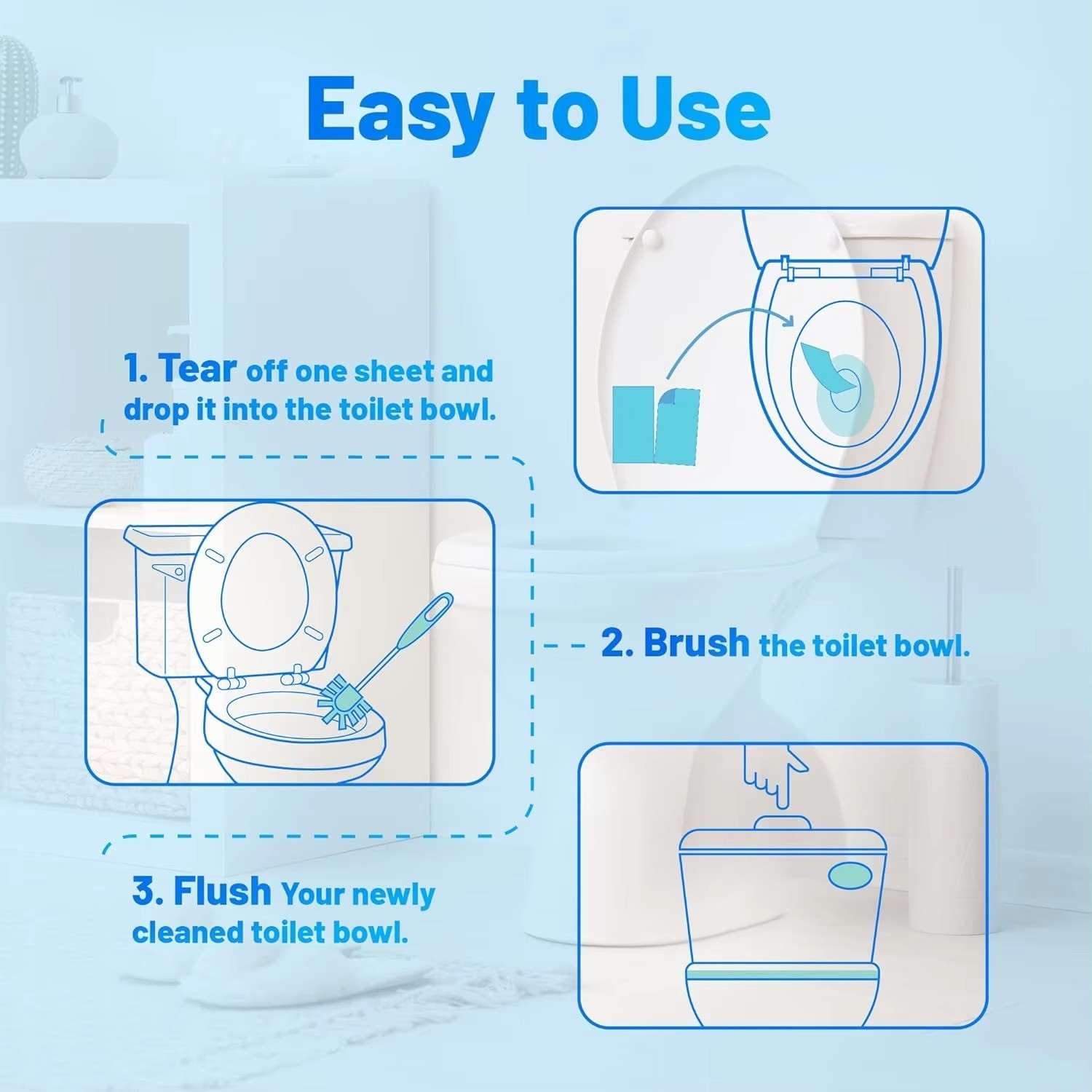 Easy to Use

1. Tear off one sheet and drop it into the toilet bowl.

2. Brush the toilet bowl.

3. Flush Your newly cleaned toilet bowl.