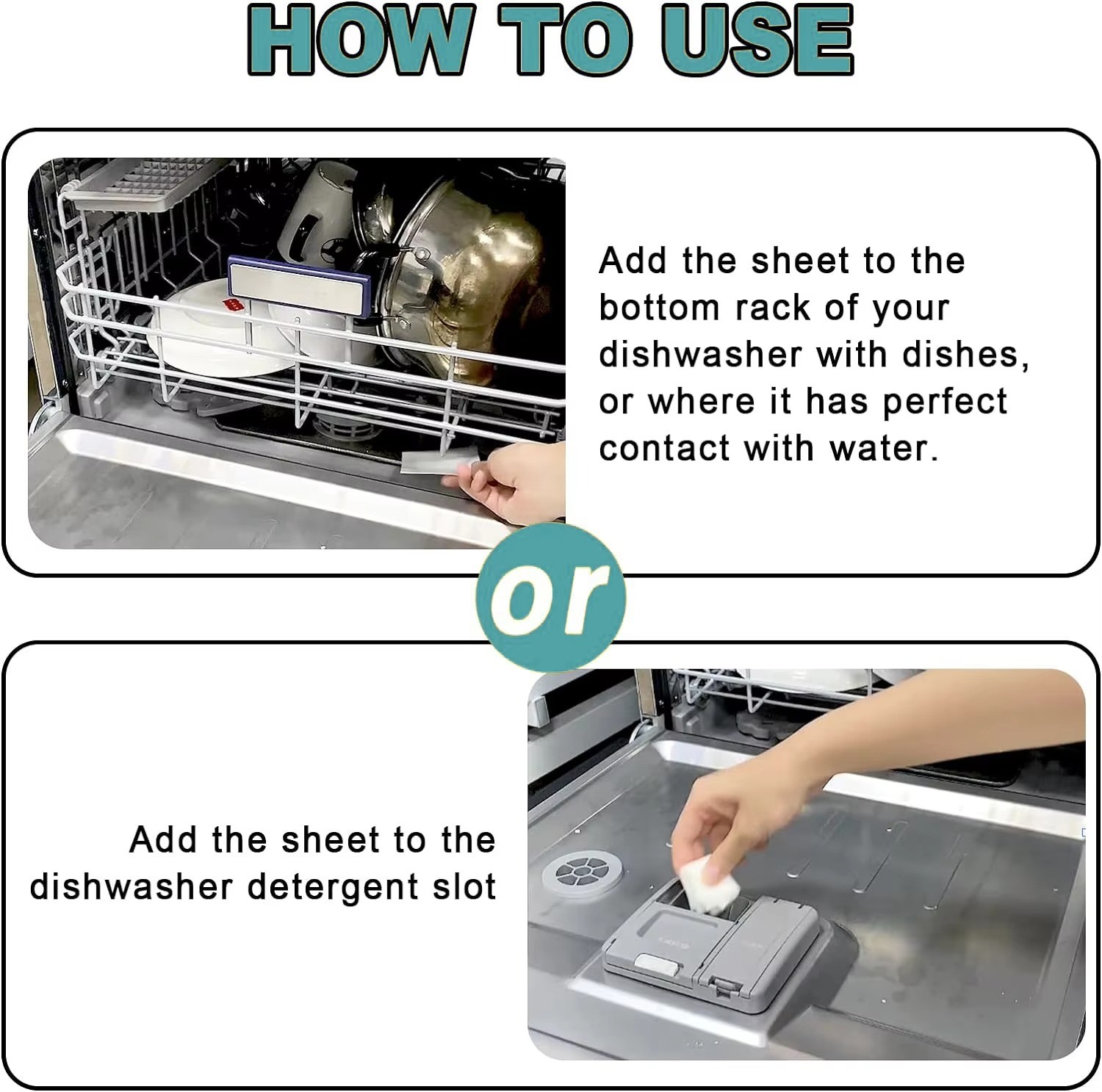 HOW TO USE

Add the sheet to the bottom rack of your dishwasher with dishes, or where it has perfect contact with water.

or

Add the sheet to the dishwasher detergent slot