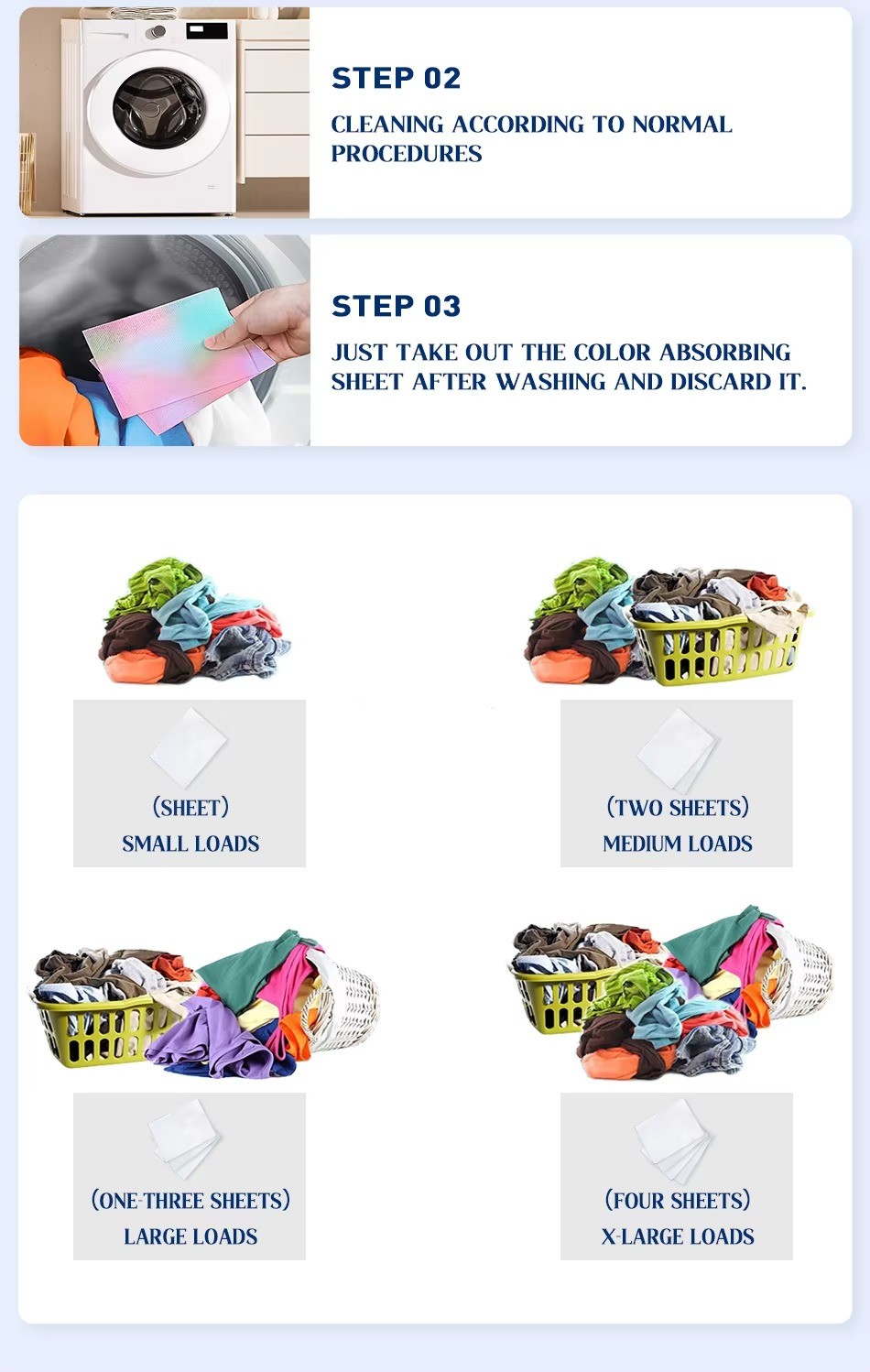 STEP 02
CLEANING ACCORDING TO NORMAL PROCEDURES

STEP 03
JUST TAKE OUT THE COLOR ABSORBING SHEET AFTER WASHING AND DISCARD IT.

(SHEET)
SMALL LOADS

(TWO SHEETS)
MEDIUM LOADS

(ONE-THREE SHEETS)
LARGE LOADS

(FOUR SHEETS)
X-LARGE LOADS