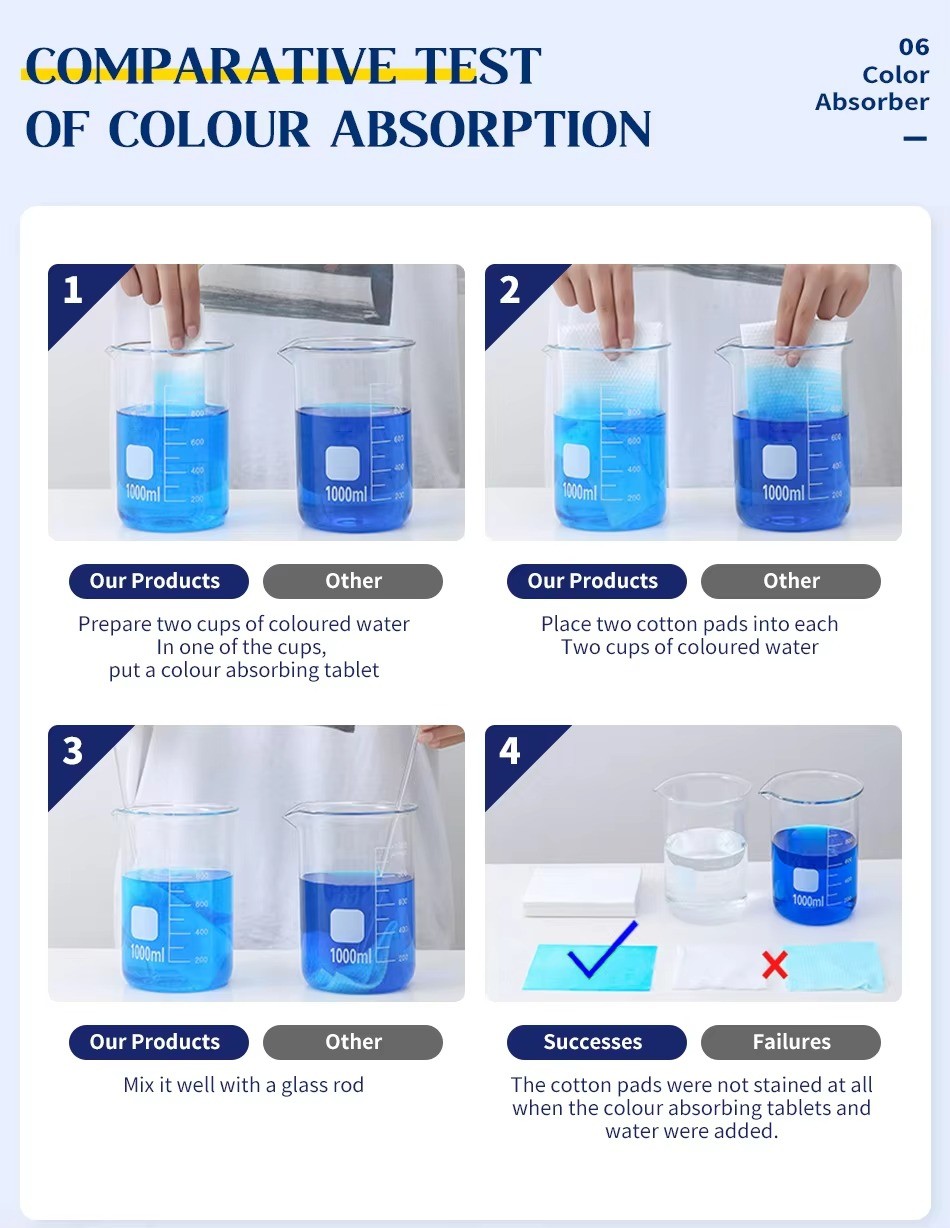 COMPARATIVE TEST
OF COLOUR ABSORPTION

06
Color
Absorber

1

1000ml

1000ml

Our Products
Other

Prepare two cups of coloured water
In one of the cups,
put a colour absorbing tablet

2

1000ml

1000ml

Our Products
Other

Place two cotton pads into each
Two cups of coloured water

3

1000ml

1000ml

Our Products
Other

Mix it well with a glass rod

4

1000ml

Successes
Failures

The cotton pads were not stained at all when the colour absorbing tablets and water were added.